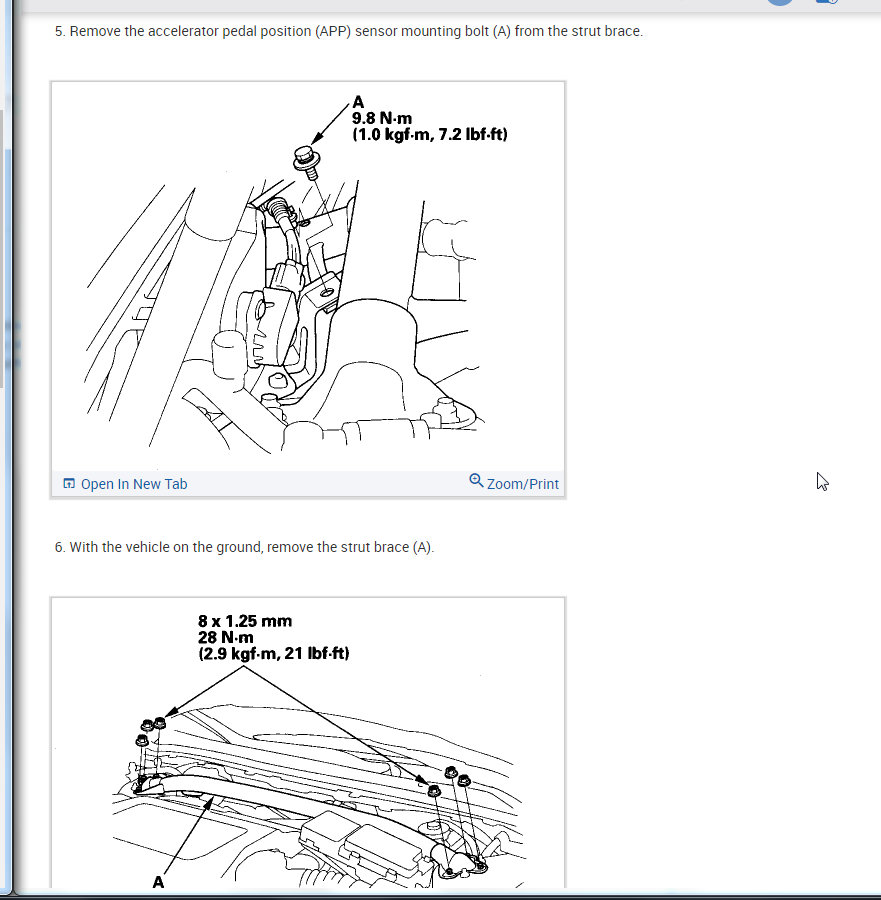 5. Remove the accelerator pedal position (APP) sensor mounting bolt (A) from the strut brace.

A
9.8 N·m
(1.0 kgf·m, 7.2 lbf·ft)

Open In New Tab
Zoom/Print

6. With the vehicle on the ground, remove the strut brace (A).

8 x 1.25 mm
28 N·m
(2.9 kgf·m, 21 lbf·ft)

A