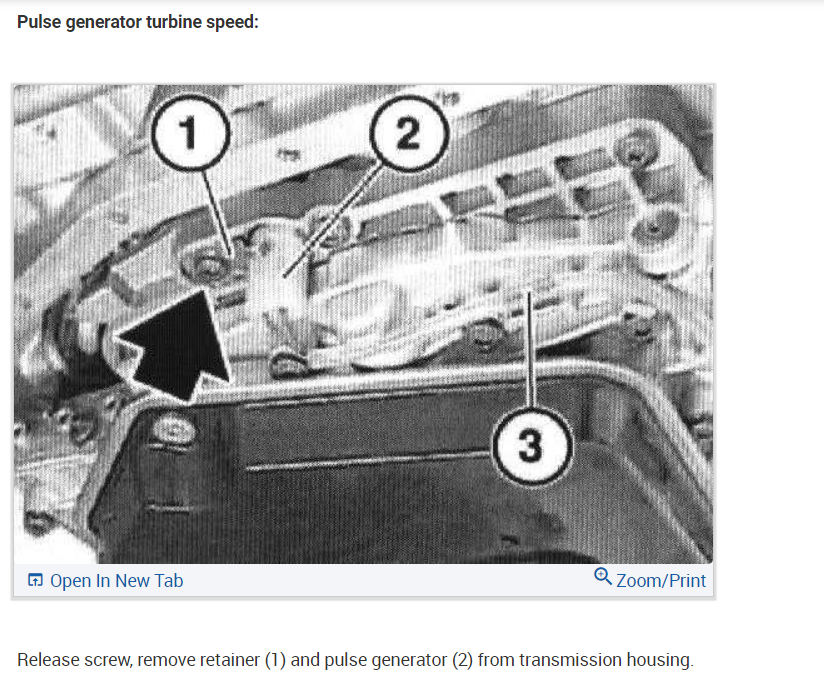 Pulse generator turbine speed:

1
2
3

Open In New Tab
Zoom/Print

Release screw, remove retainer (1) and pulse generator (2) from transmission housing.