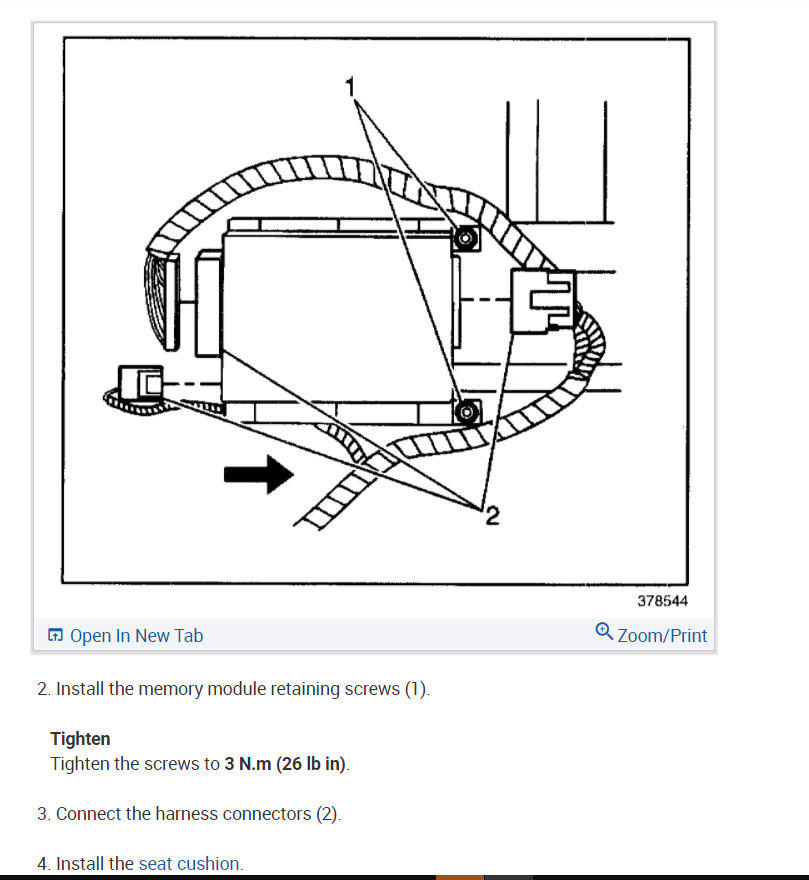 1

2

378544

Open In New Tab

Zoom/Print

2. Install the memory module retaining screws (1).

Tighten
Tighten the screws to 3 N.m (26 lb in).

3. Connect the harness connectors (2).

4. Install the seat cushion.