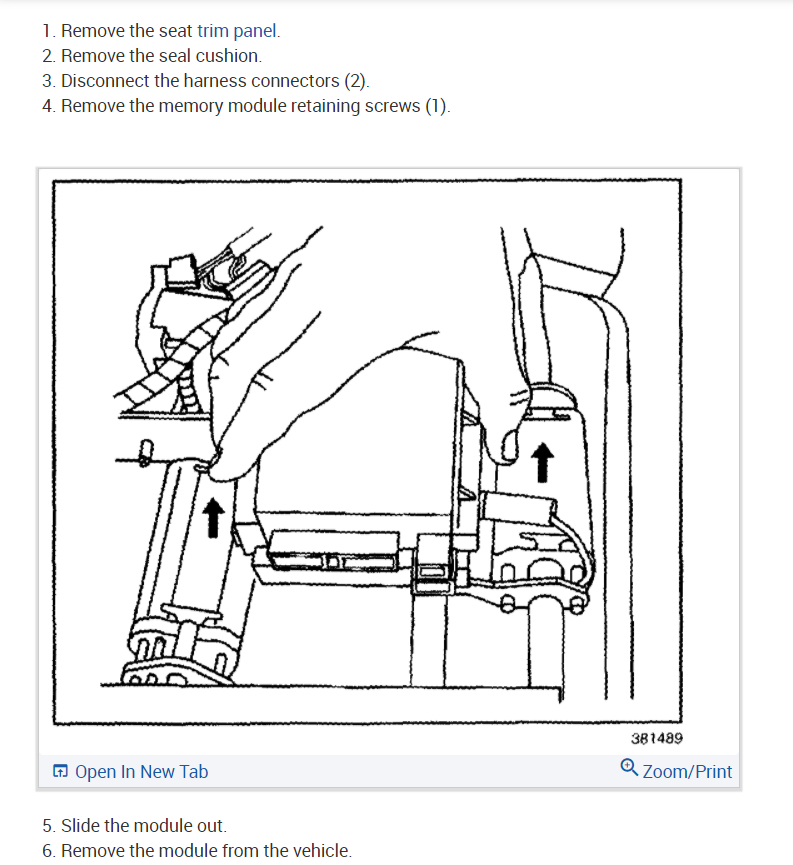 1. Remove the seat trim panel.
2. Remove the seal cushion.
3. Disconnect the harness connectors (2).
4. Remove the memory module retaining screws (1).

381489

Open In New Tab

Zoom/Print

5. Slide the module out.
6. Remove the module from the vehicle.