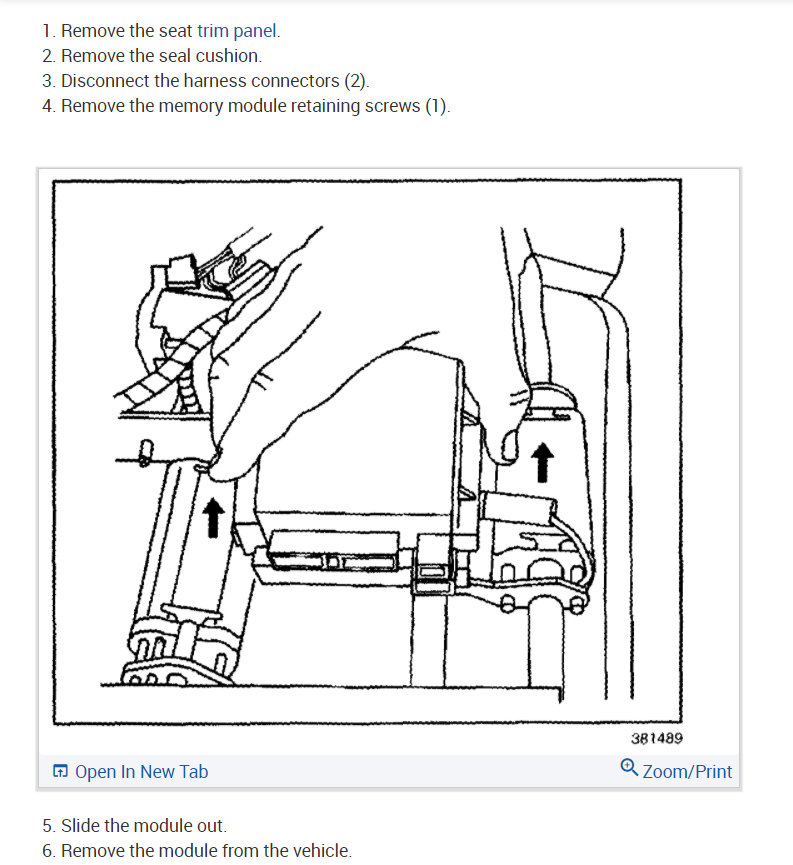 1. Remove the seat trim panel.
2. Remove the seal cushion.
3. Disconnect the harness connectors (2).
4. Remove the memory module retaining screws (1).

381489

Open In New Tab

Zoom/Print

5. Slide the module out.
6. Remove the module from the vehicle.