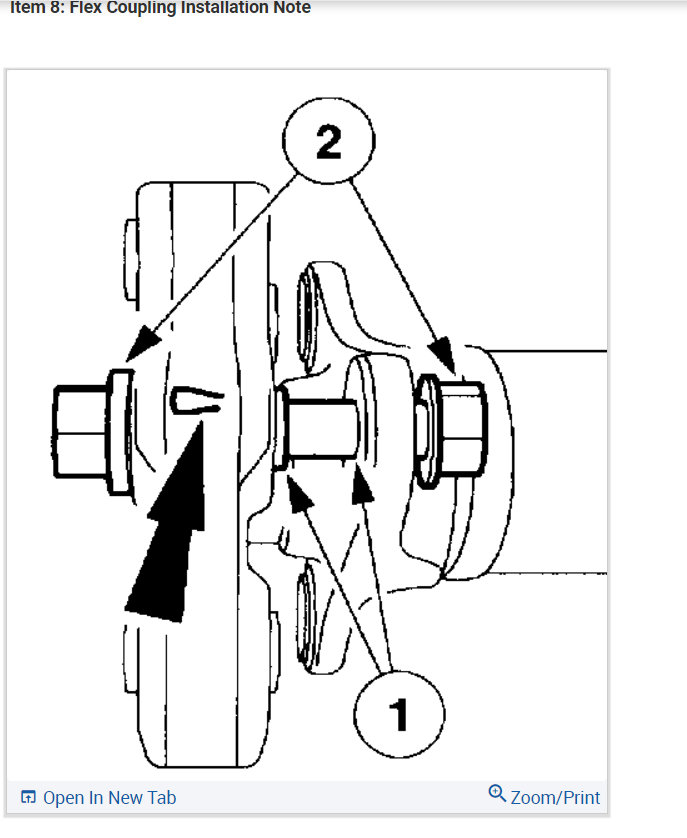 Item 8: Flex Coupling Installation Note

2

1

Open In New Tab

Zoom/Print