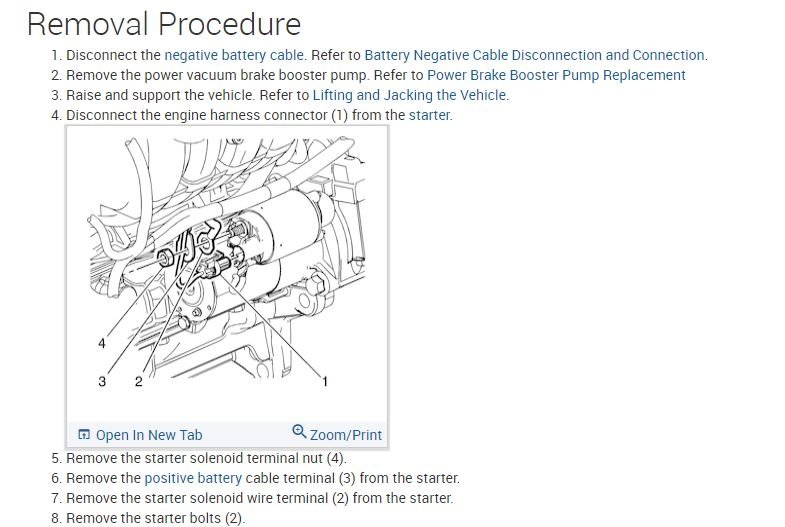 Removal Procedure

1. Disconnect the negative battery cable. Refer to Battery Negative Cable Disconnection and Connection.
2. Remove the power vacuum brake booster pump. Refer to Power Brake Booster Pump Replacement
3. Raise and support the vehicle. Refer to Lifting and Jacking the Vehicle.
4. Disconnect the engine harness connector (1) from the starter.

4
3 2
1

Open In New Tab Zoom/Print

5. Remove the starter solenoid terminal nut (4).
6. Remove the positive battery cable terminal (3) from the starter.
7. Remove the starter solenoid wire terminal (2) from the starter.
8. Remove the starter bolts (2).