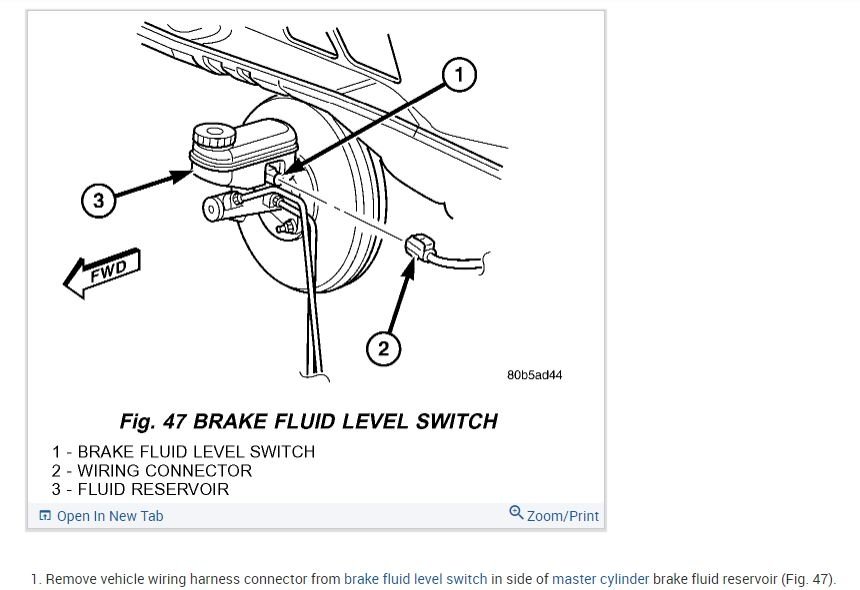 1
3
FWD
2
80b5ad44

Fig. 47 BRAKE FLUID LEVEL SWITCH

1 - BRAKE FLUID LEVEL SWITCH
2 - WIRING CONNECTOR
3 - FLUID RESERVOIR

Open In New Tab
Zoom/Print

1. Remove vehicle wiring harness connector from brake fluid level switch in side of master cylinder brake fluid reservoir (Fig. 47).