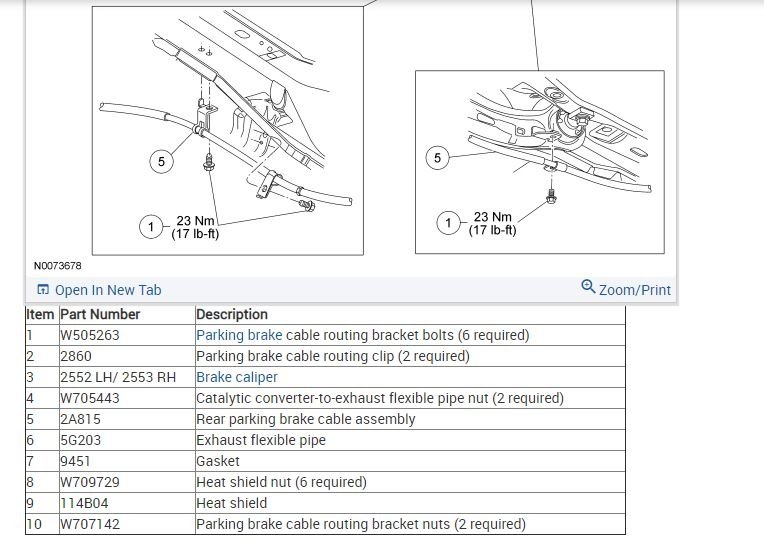 5

1 23 Nm (17 lb-ft)

5

1 23 Nm (17 lb-ft)

N0073678

Open In New Tab

Zoom/Print

| Item | Part Number | Description |
|---|---|---|
| 1 | W505263 | Parking brake cable routing bracket bolts (6 required) |
| 2 | 2860 | Parking brake cable routing clip (2 required) |
| 3 | 2552 LH/ 2553 RH | Brake caliper |
| 4 | W705443 | Catalytic converter-to-exhaust flexible pipe nut (2 required) |
| 5 | 2A815 | Rear parking brake cable assembly |
| 6 | 5G203 | Exhaust flexible pipe |
| 7 | 9451 | Gasket |
| 8 | W709729 | Heat shield nut (6 required) |
| 9 | 114B04 | Heat shield |
| 10 | W707142 | Parking brake cable routing bracket nuts (2 required) |