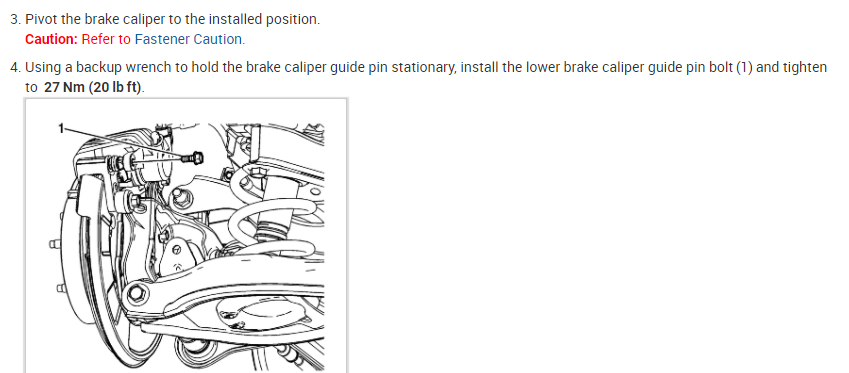 3. Pivot the brake caliper to the installed position.
Caution: Refer to Fastener Caution.

4. Using a backup wrench to hold the brake caliper guide pin stationary, install the lower brake caliper guide pin bolt (1) and tighten to 27 Nm (20 lb ft).

1