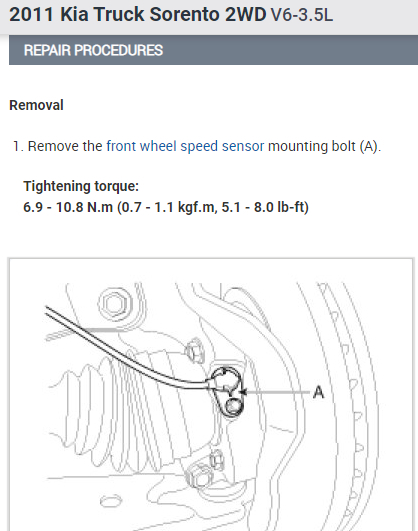 2011 Kia Truck Sorento 2WD V6-3.5L

REPAIR PROCEDURES

Removal

1. Remove the front wheel speed sensor mounting bolt (A).

Tightening torque:
6.9 - 10.8 N.m (0.7 - 1.1 kgf.m, 5.1 - 8.0 lb-ft)

A