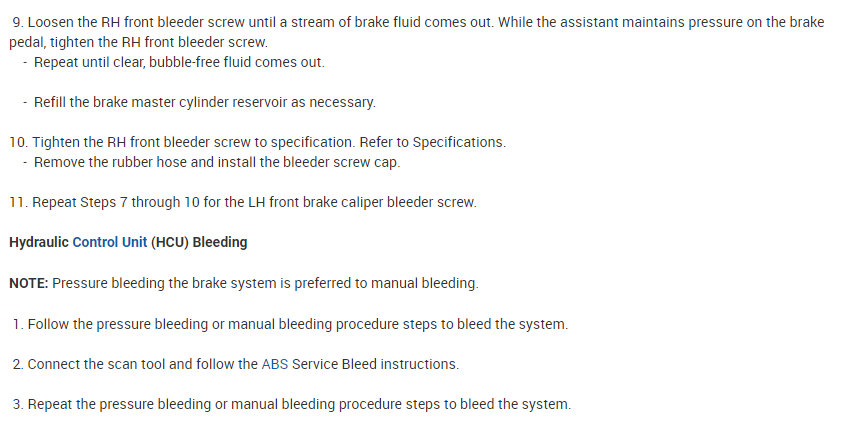 9. Loosen the RH front bleeder screw until a stream of brake fluid comes out. While the assistant maintains pressure on the brake pedal, tighten the RH front bleeder screw.
- Repeat until clear, bubble-free fluid comes out.

- Refill the brake master cylinder reservoir as necessary.

10. Tighten the RH front bleeder screw to specification. Refer to Specifications.
- Remove the rubber hose and install the bleeder screw cap.

11. Repeat Steps 7 through 10 for the LH front brake caliper bleeder screw.

Hydraulic Control Unit (HCU) Bleeding

NOTE: Pressure bleeding the brake system is preferred to manual bleeding.

1. Follow the pressure bleeding or manual bleeding procedure steps to bleed the system.

2. Connect the scan tool and follow the ABS Service Bleed instructions.

3. Repeat the pressure bleeding or manual bleeding procedure steps to bleed the system.