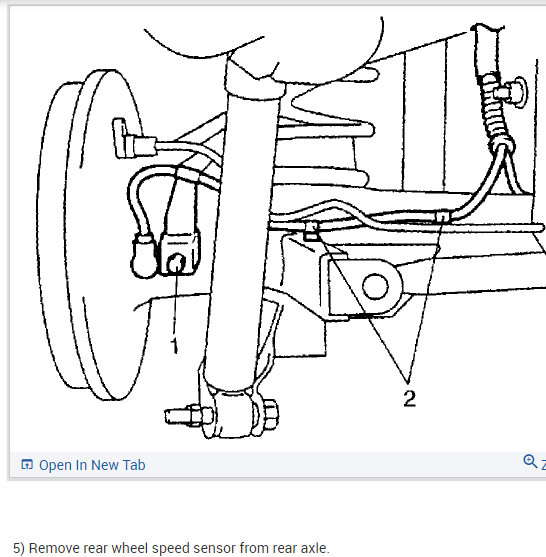 1

2

Open In New Tab

Z

5) Remove rear wheel speed sensor from rear axle.