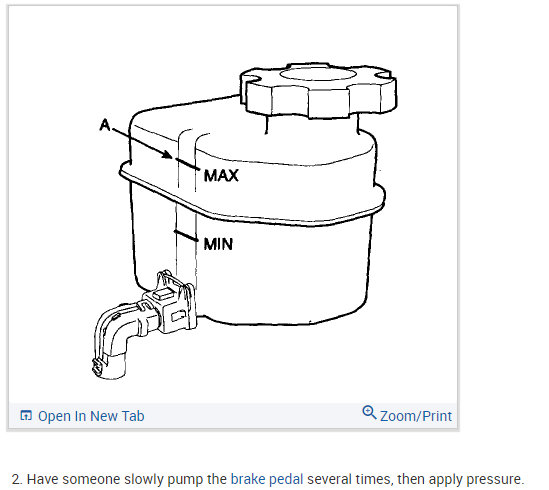 A
MAX
MIN

Open In New Tab
Zoom/Print

2. Have someone slowly pump the brake pedal several times, then apply pressure.