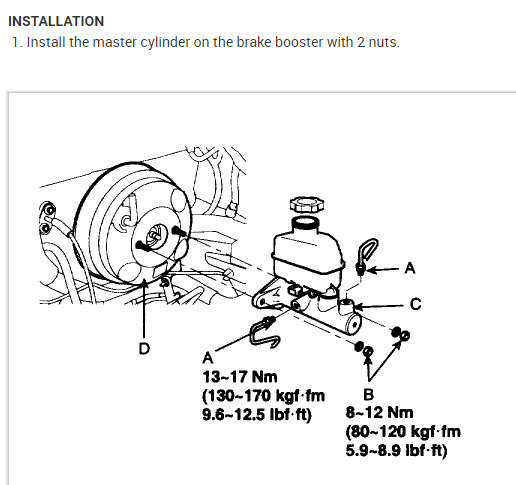 INSTALLATION

1. Install the master cylinder on the brake booster with 2 nuts.

A

C

D

A
13~17 Nm
(130~170 kgf·fm
9.6~12.5 lbf·ft)

B
8~12 Nm
(80~120 kgf·fm
5.9~8.9 lbf·ft)