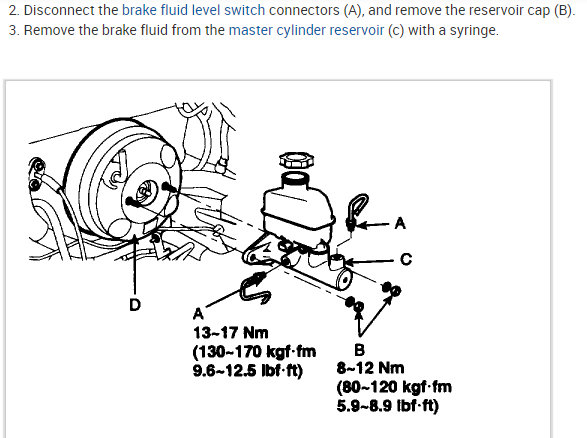 2. Disconnect the brake fluid level switch connectors (A), and remove the reservoir cap (B).
3. Remove the brake fluid from the master cylinder reservoir (c) with a syringe.

A

C

D

A
13~17 Nm
(130~170 kgf·fm
9.6~12.5 lbf·ft)

B
8~12 Nm
(80~120 kgf·fm
5.9~8.9 lbf·ft)