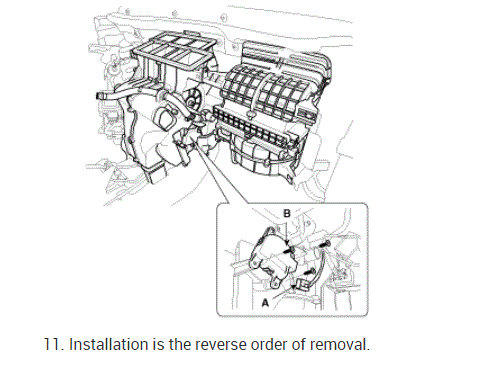 B

A

11. Installation is the reverse order of removal.