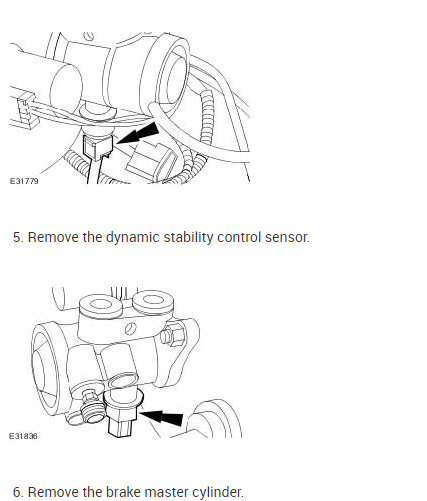 E31779

5. Remove the dynamic stability control sensor.

E31836

6. Remove the brake master cylinder.