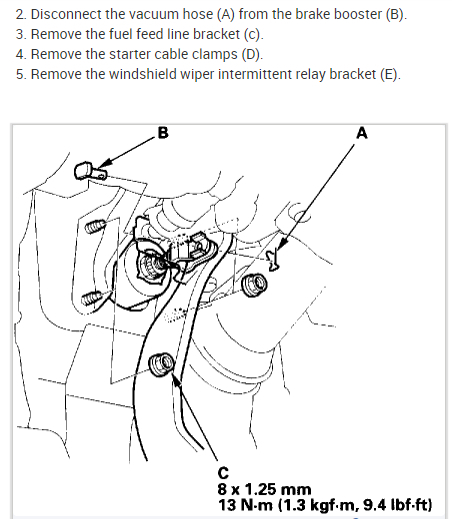 2. Disconnect the vacuum hose (A) from the brake booster (B).
3. Remove the fuel feed line bracket (c).
4. Remove the starter cable clamps (D).
5. Remove the windshield wiper intermittent relay bracket (E).

B

A

C
8 x 1.25 mm
13 N·m (1.3 kgf·m, 9.4 lbf·ft)