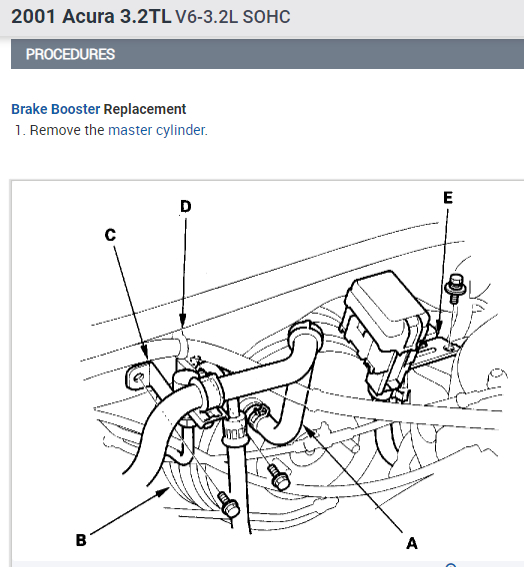 2001 Acura 3.2TL V6-3.2L SOHC

PROCEDURES

Brake Booster Replacement

1. Remove the master cylinder.

D

E

C

B

A