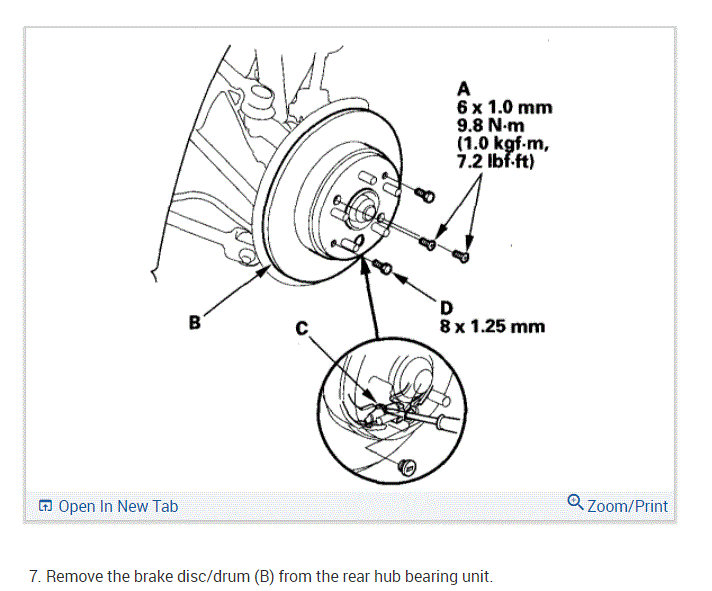 A
6 x 1.0 mm
9.8 N·m
(1.0 kgf·m,
7.2 lbf·ft)

B

C

D
8 x 1.25 mm

Open In New Tab

Zoom/Print

7. Remove the brake disc/drum (B) from the rear hub bearing unit.