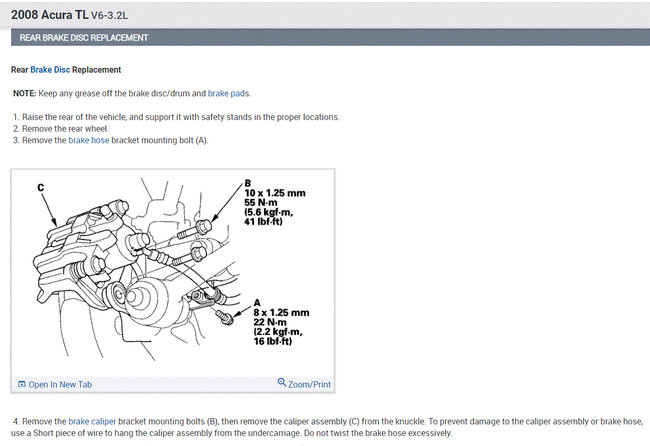 2008 Acura TL V6-3.2L

REAR BRAKE DISC REPLACEMENT

Rear Brake Disc Replacement

NOTE: Keep any grease off the brake disc/drum and brake pads.

1. Raise the rear of the vehicle, and support it with safety stands in the proper locations.
2. Remove the rear wheel.
3. Remove the brake hose bracket mounting bolt (A).

C

B
10 x 1.25 mm
55 N·m
(5.6 kgf·m,
41 lbf·ft)

A
8 x 1.25 mm
22 N·m
(2.2 kgf·m,
16 lbf·ft)

Open In New Tab

Zoom/Print

4. Remove the brake caliper bracket mounting bolts (B), then remove the caliper assembly (C) from the knuckle. To prevent damage to the caliper assembly or brake hose, use a Short piece of wire to hang the caliper assembly from the undercarriage. Do not twist the brake hose excessively.