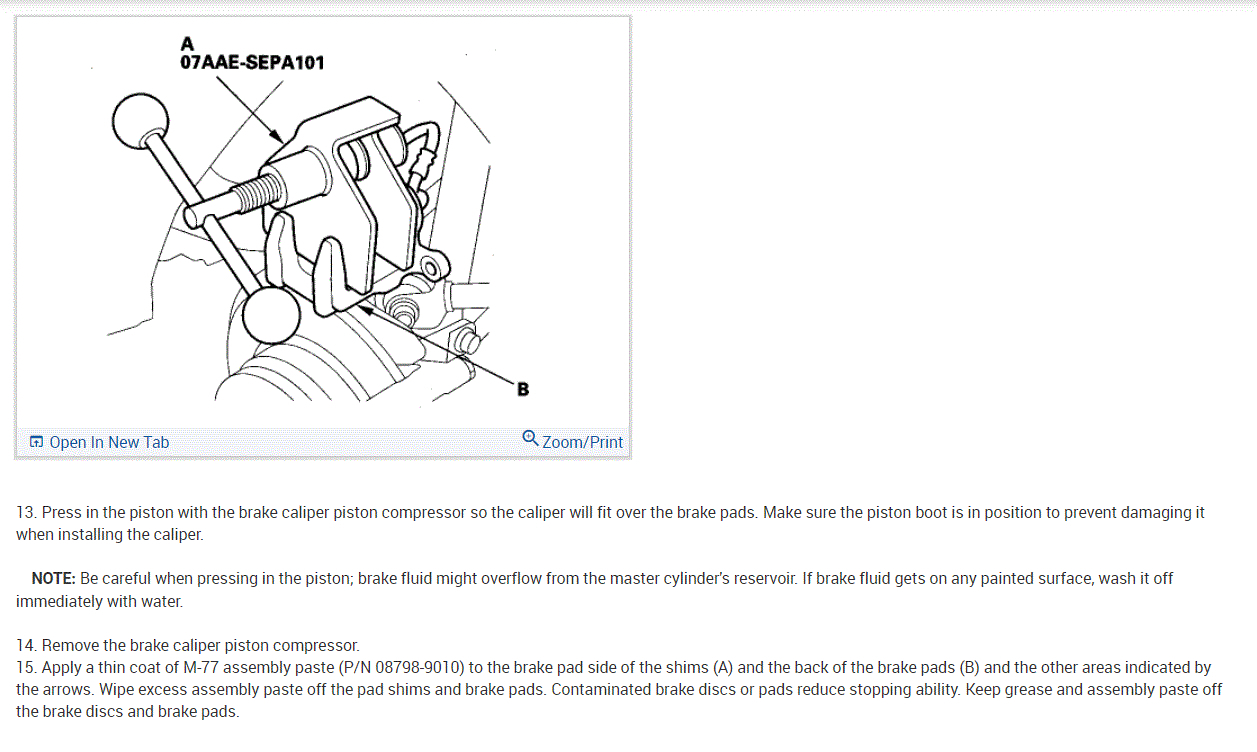 A
07AAE-SEPA101

B

Open In New Tab

Zoom/Print

13. Press in the piston with the brake caliper piston compressor so the caliper will fit over the brake pads. Make sure the piston boot is in position to prevent damaging it when installing the caliper.

NOTE: Be careful when pressing in the piston; brake fluid might overflow from the master cylinder's reservoir. If brake fluid gets on any painted surface, wash it off immediately with water.

14. Remove the brake caliper piston compressor.
15. Apply a thin coat of M-77 assembly paste (P/N 08798-9010) to the brake pad side of the shims (A) and the back of the brake pads (B) and the other areas indicated by the arrows. Wipe excess assembly paste off the pad shims and brake pads. Contaminated brake discs or pads reduce stopping ability. Keep grease and assembly paste off the brake discs and brake pads.