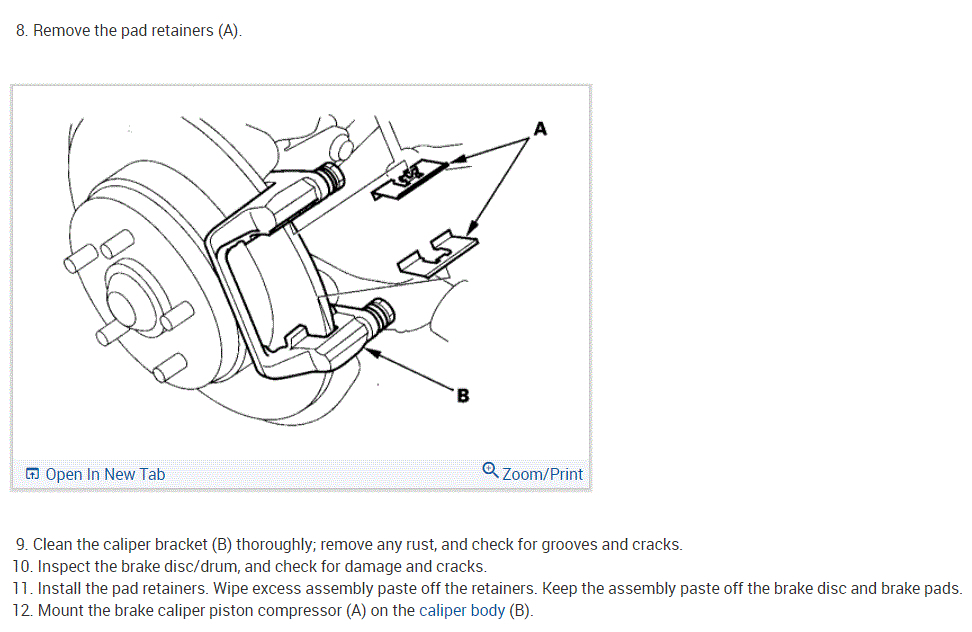 8. Remove the pad retainers (A).

A

B

Open In New Tab

Zoom/Print

9. Clean the caliper bracket (B) thoroughly; remove any rust, and check for grooves and cracks.
10. Inspect the brake disc/drum, and check for damage and cracks.
11. Install the pad retainers. Wipe excess assembly paste off the retainers. Keep the assembly paste off the brake disc and brake pads.
12. Mount the brake caliper piston compressor (A) on the caliper body (B).