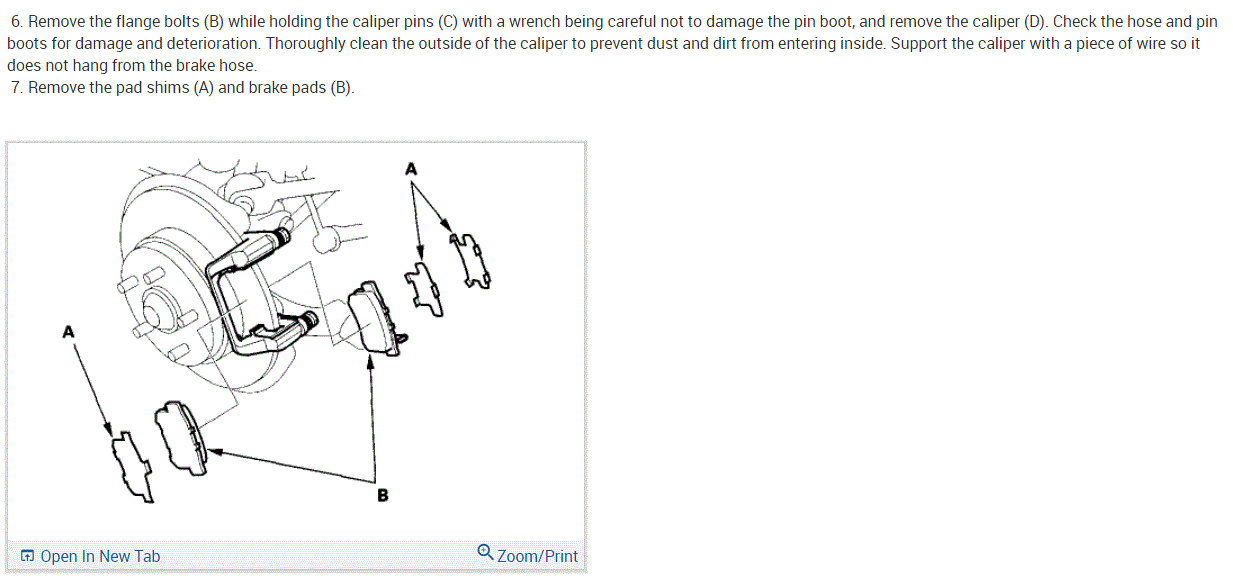 6. Remove the flange bolts (B) while holding the caliper pins (C) with a wrench being careful not to damage the pin boot, and remove the caliper (D). Check the hose and pin boots for damage and deterioration. Thoroughly clean the outside of the caliper to prevent dust and dirt from entering inside. Support the caliper with a piece of wire so it does not hang from the brake hose.

7. Remove the pad shims (A) and brake pads (B).

A

A

B

Open In New Tab

Zoom/Print