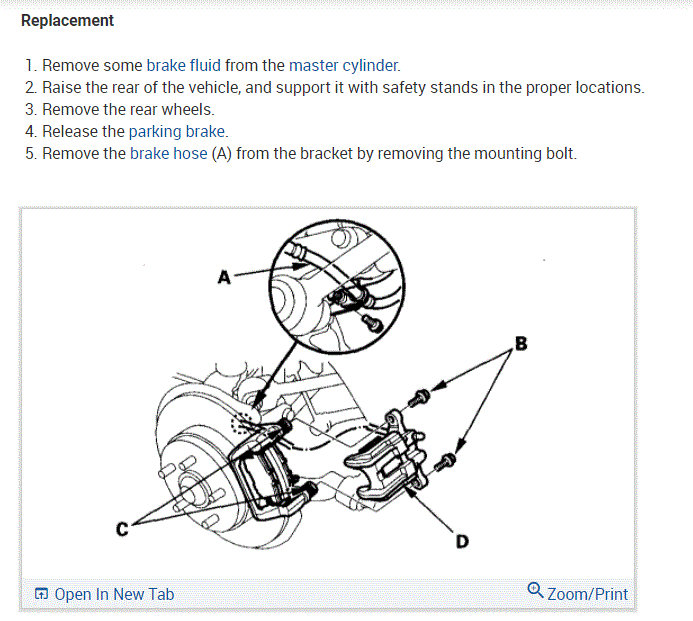 Replacement

1. Remove some brake fluid from the master cylinder.
2. Raise the rear of the vehicle, and support it with safety stands in the proper locations.
3. Remove the rear wheels.
4. Release the parking brake.
5. Remove the brake hose (A) from the bracket by removing the mounting bolt.

A

B

C

D

Open In New Tab

Zoom/Print