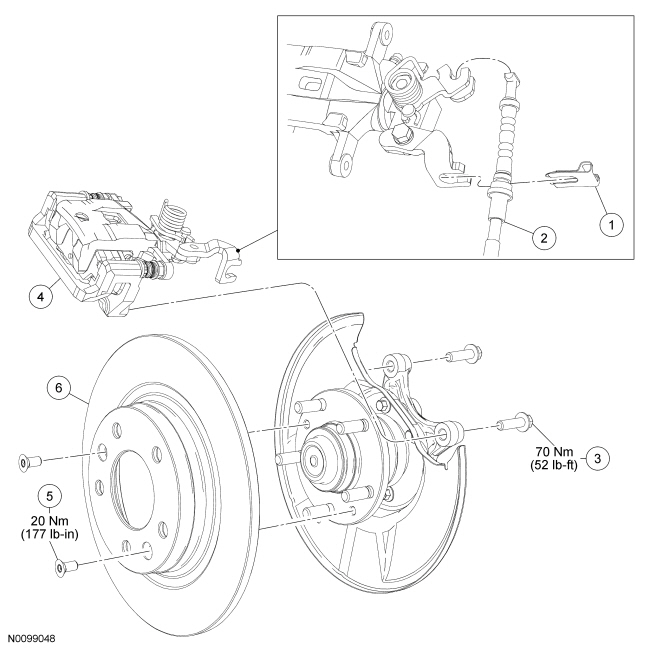 1

2

4

6

70 Nm
(52 lb-ft)

3

5
20 Nm
(177 lb-in)

N0099048