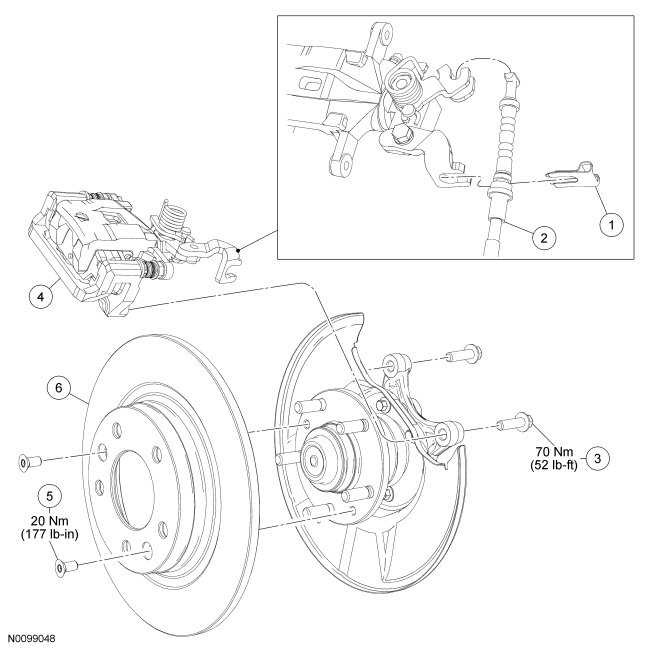 1

2

4

6

70 Nm
(52 lb-ft)

3

5
20 Nm
(177 lb-in)

N0099048