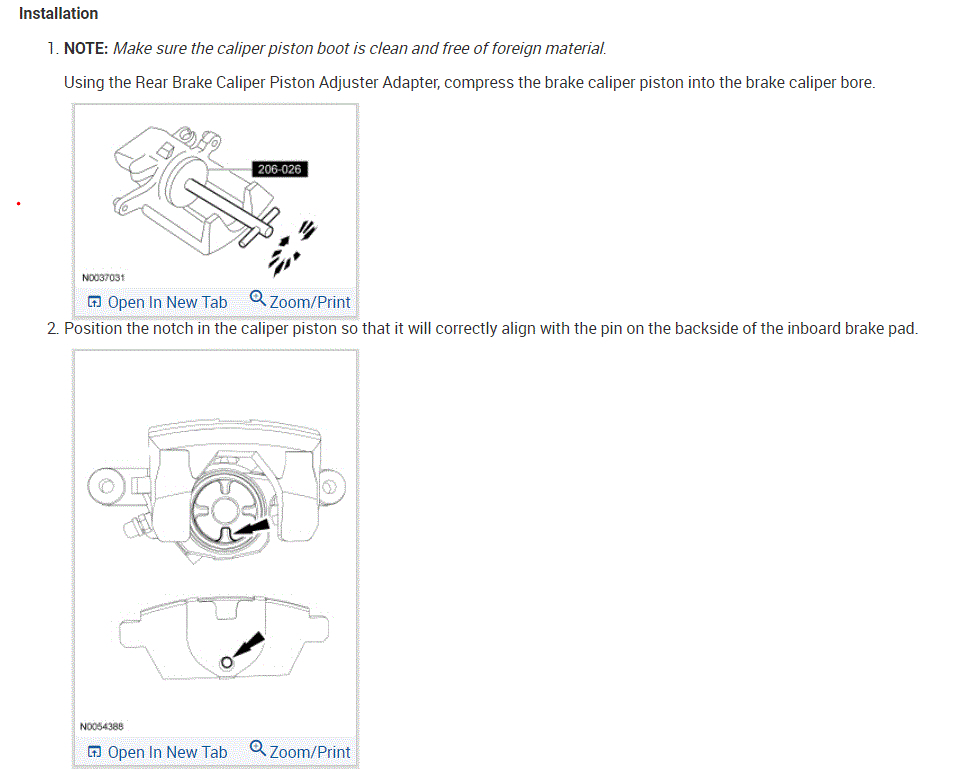 Installation

1. NOTE: Make sure the caliper piston boot is clean and free of foreign material.

Using the Rear Brake Caliper Piston Adjuster Adapter, compress the brake caliper piston into the brake caliper bore.

206-026

N0037031

Open In New Tab Zoom/Print

2. Position the notch in the caliper piston so that it will correctly align with the pin on the backside of the inboard brake pad.

N0054388

Open In New Tab Zoom/Print