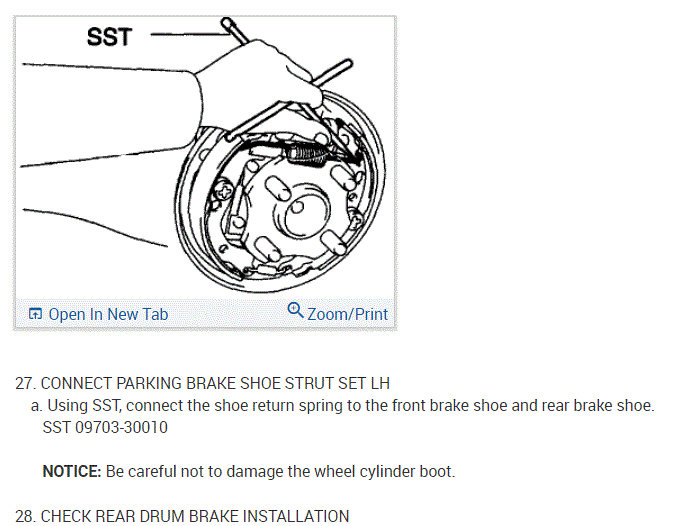 SST

Open In New Tab

Zoom/Print

27. CONNECT PARKING BRAKE SHOE STRUT SET LH

a. Using SST, connect the shoe return spring to the front brake shoe and rear brake shoe. SST 09703-30010

NOTICE: Be careful not to damage the wheel cylinder boot.

28. CHECK REAR DRUM BRAKE INSTALLATION