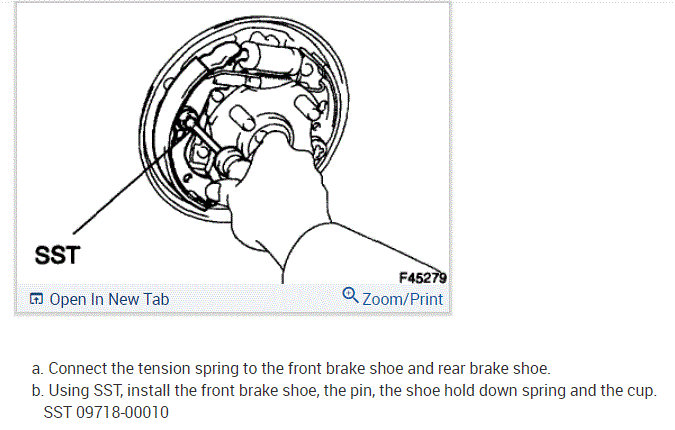 SST

F45279

Open In New Tab Zoom/Print

a. Connect the tension spring to the front brake shoe and rear brake shoe.
b. Using SST, install the front brake shoe, the pin, the shoe hold down spring and the cup.
SST 09718-00010