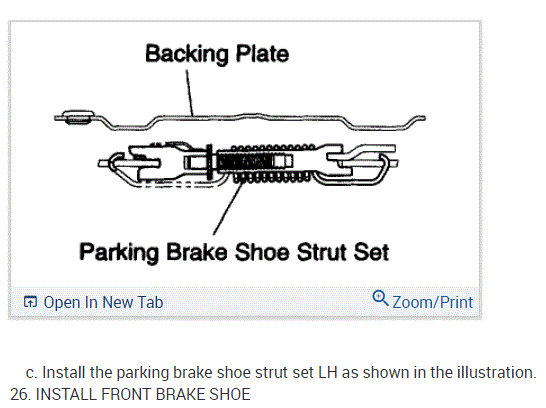 Backing Plate

Parking Brake Shoe Strut Set

Open In New Tab

Zoom/Print

c. Install the parking brake shoe strut set LH as shown in the illustration.

26. INSTALL FRONT BRAKE SHOE