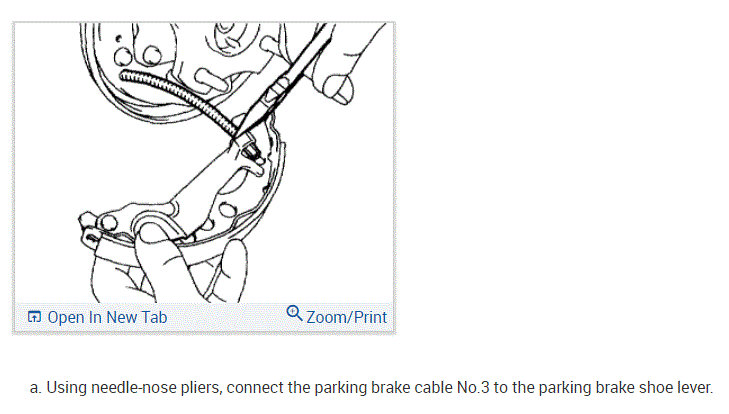 Open In New Tab
Zoom/Print

a. Using needle-nose pliers, connect the parking brake cable No.3 to the parking brake shoe lever.