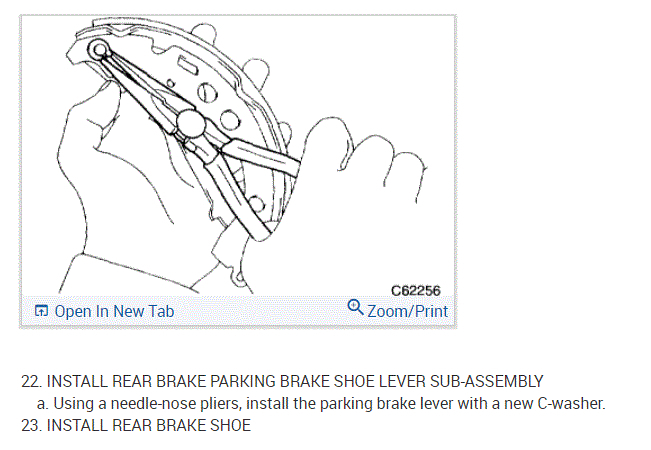 C62256

Open In New Tab

Zoom/Print

22. INSTALL REAR BRAKE PARKING BRAKE SHOE LEVER SUB-ASSEMBLY

a. Using a needle-nose pliers, install the parking brake lever with a new C-washer.

23. INSTALL REAR BRAKE SHOE