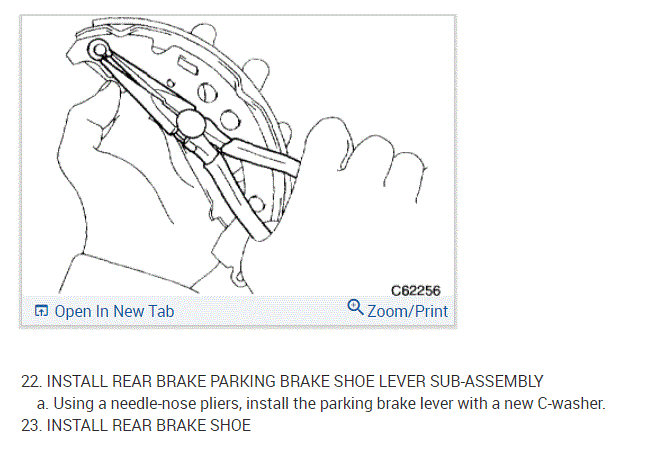 C62256

Open In New Tab

Zoom/Print

22. INSTALL REAR BRAKE PARKING BRAKE SHOE LEVER SUB-ASSEMBLY

a. Using a needle-nose pliers, install the parking brake lever with a new C-washer.

23. INSTALL REAR BRAKE SHOE