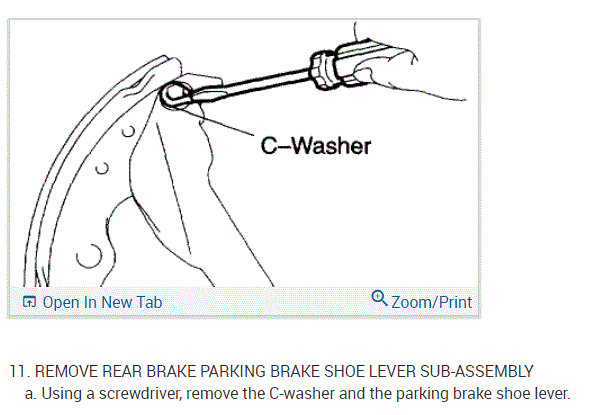 C–Washer

Open In New Tab

Zoom/Print

11. REMOVE REAR BRAKE PARKING BRAKE SHOE LEVER SUB-ASSEMBLY
a. Using a screwdriver, remove the C-washer and the parking brake shoe lever.