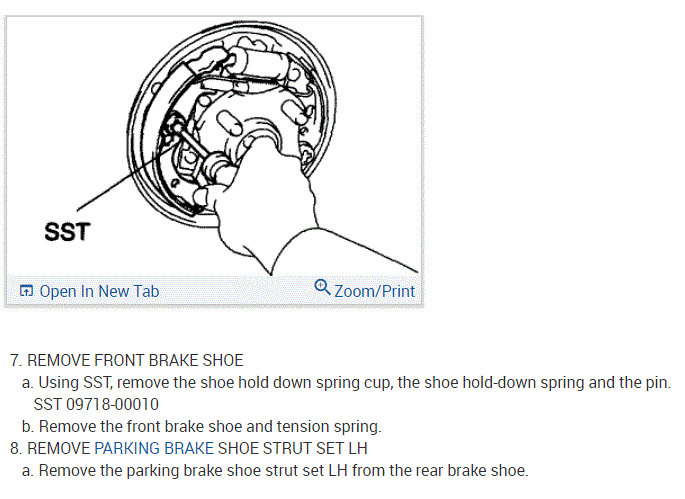 SST

Open In New Tab

Zoom/Print

7. REMOVE FRONT BRAKE SHOE
a. Using SST, remove the shoe hold down spring cup, the shoe hold-down spring and the pin.
SST 09718-00010
b. Remove the front brake shoe and tension spring.
8. REMOVE PARKING BRAKE SHOE STRUT SET LH
a. Remove the parking brake shoe strut set LH from the rear brake shoe.