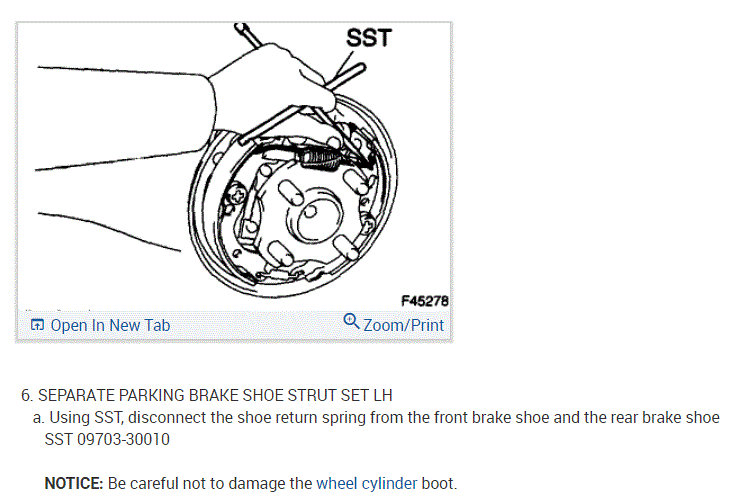 SST

F45278

Open In New Tab

Zoom/Print

6. SEPARATE PARKING BRAKE SHOE STRUT SET LH

a. Using SST, disconnect the shoe return spring from the front brake shoe and the rear brake shoe SST 09703-30010

NOTICE: Be careful not to damage the wheel cylinder boot.