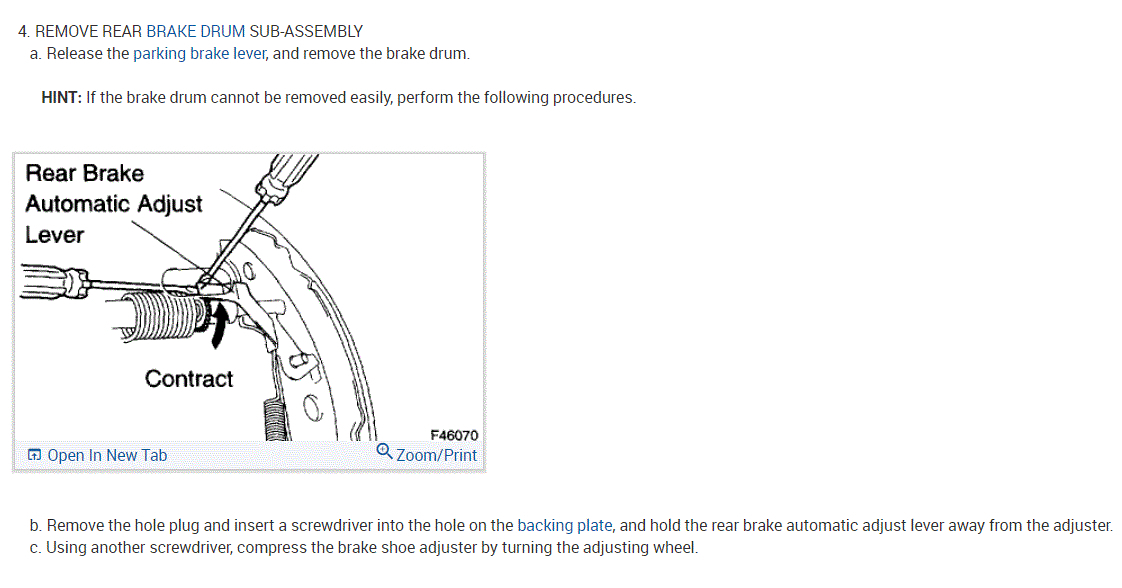 4. REMOVE REAR BRAKE DRUM SUB-ASSEMBLY
a. Release the parking brake lever, and remove the brake drum.

HINT: If the brake drum cannot be removed easily, perform the following procedures.

Rear Brake Automatic Adjust Lever

Contract

F46070

Open In New Tab

Zoom/Print

b. Remove the hole plug and insert a screwdriver into the hole on the backing plate, and hold the rear brake automatic adjust lever away from the adjuster.
c. Using another screwdriver, compress the brake shoe adjuster by turning the adjusting wheel.