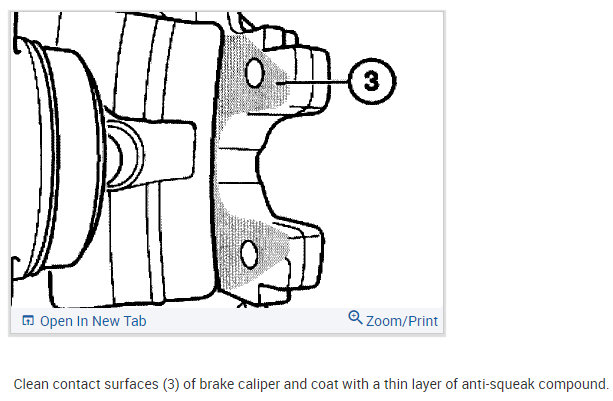 3

Open In New Tab

Zoom/Print

Clean contact surfaces (3) of brake caliper and coat with a thin layer of anti-squeak compound.