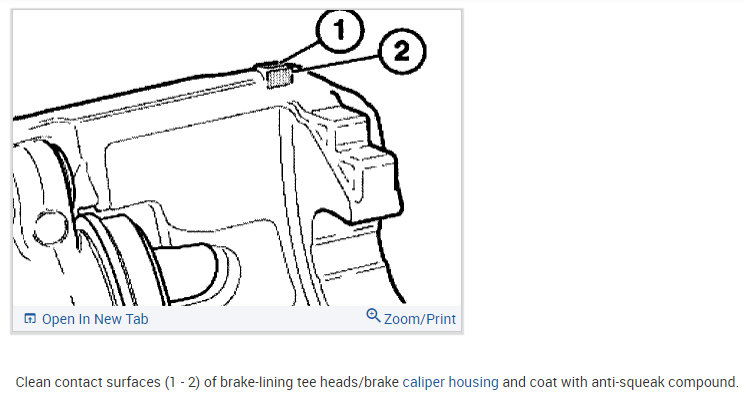 1

2

Open In New Tab

Zoom/Print

Clean contact surfaces (1 - 2) of brake-lining tee heads/brake caliper housing and coat with anti-squeak compound.