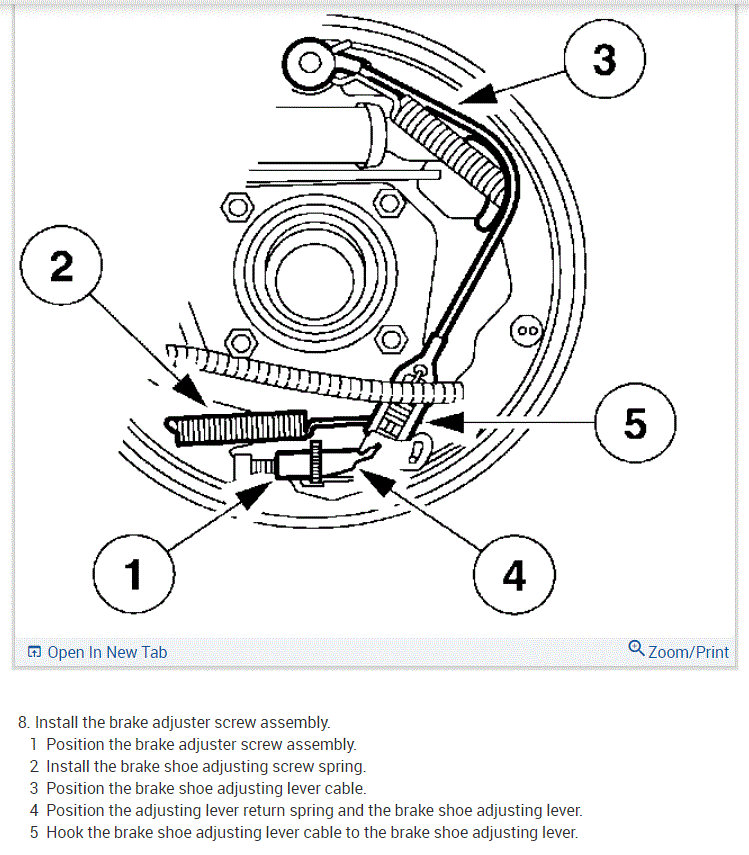 3

2

5

1

4

Open In New Tab

Zoom/Print

8. Install the brake adjuster screw assembly.
1 Position the brake adjuster screw assembly.
2 Install the brake shoe adjusting screw spring.
3 Position the brake shoe adjusting lever cable.
4 Position the adjusting lever return spring and the brake shoe adjusting lever.
5 Hook the brake shoe adjusting lever cable to the brake shoe adjusting lever.