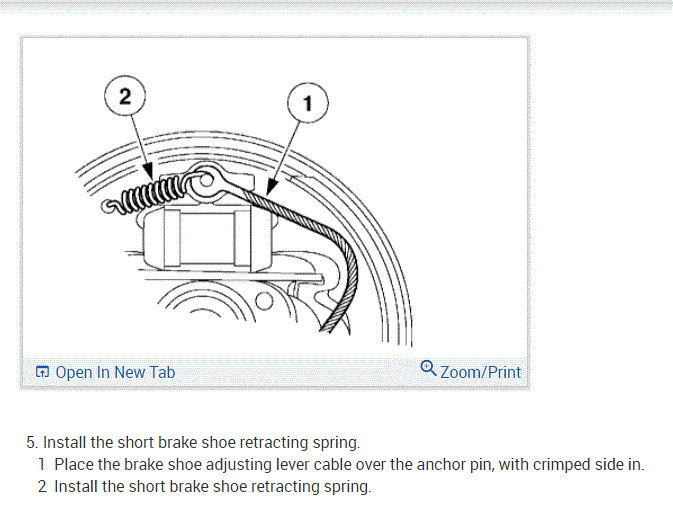 2

1

Open In New Tab

Zoom/Print

5. Install the short brake shoe retracting spring.

1 Place the brake shoe adjusting lever cable over the anchor pin, with crimped side in.

2 Install the short brake shoe retracting spring.