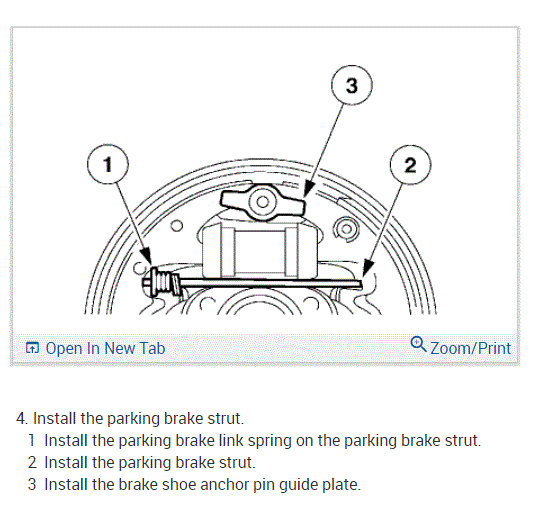 3

1

2

Open In New Tab

Zoom/Print

4. Install the parking brake strut.
1 Install the parking brake link spring on the parking brake strut.
2 Install the parking brake strut.
3 Install the brake shoe anchor pin guide plate.