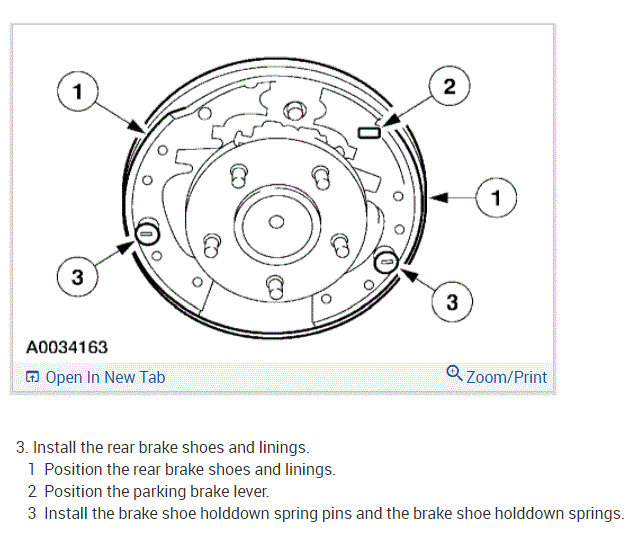 1

2

1

3

3

A0034163

Open In New Tab

Zoom/Print

3. Install the rear brake shoes and linings.
1 Position the rear brake shoes and linings.
2 Position the parking brake lever.
3 Install the brake shoe holddown spring pins and the brake shoe holddown springs.