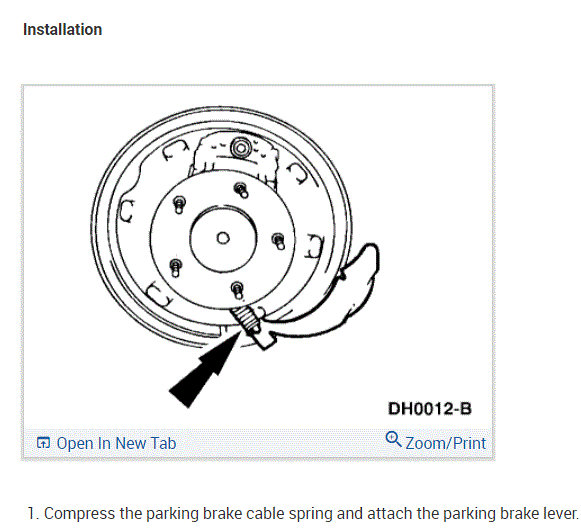 Installation

DH0012-B

Open In New Tab

Zoom/Print

1. Compress the parking brake cable spring and attach the parking brake lever.