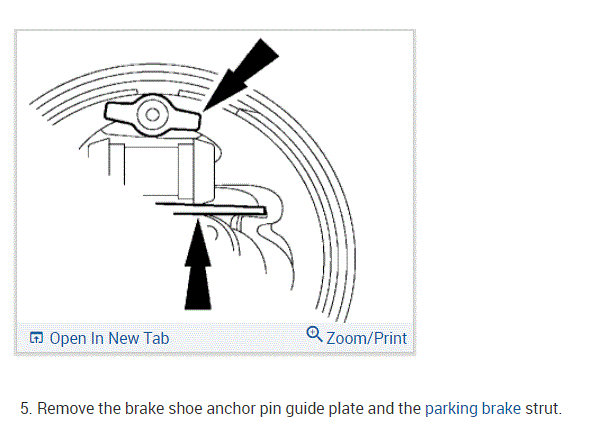 Open In New Tab Zoom/Print

5. Remove the brake shoe anchor pin guide plate and the parking brake strut.