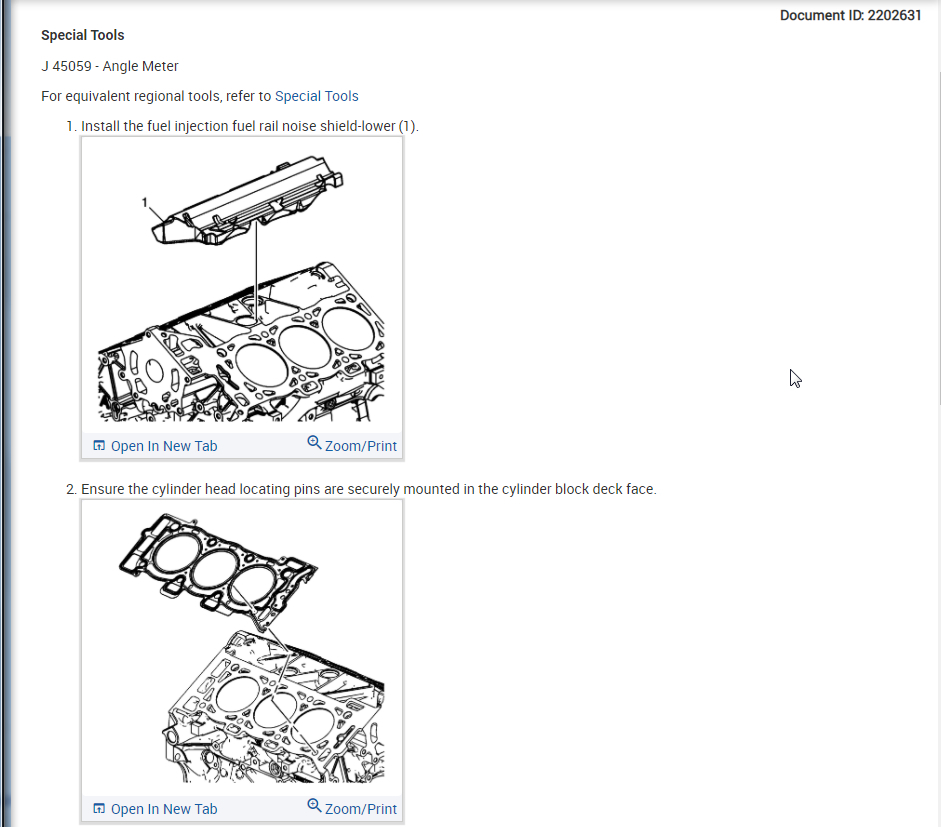 Document ID: 2202631

Special Tools

J 45059 - Angle Meter

For equivalent regional tools, refer to Special Tools

1. Install the fuel injection fuel rail noise shield-lower (1).

1

Open In New Tab Zoom/Print

2. Ensure the cylinder head locating pins are securely mounted in the cylinder block deck face.

Open In New Tab Zoom/Print