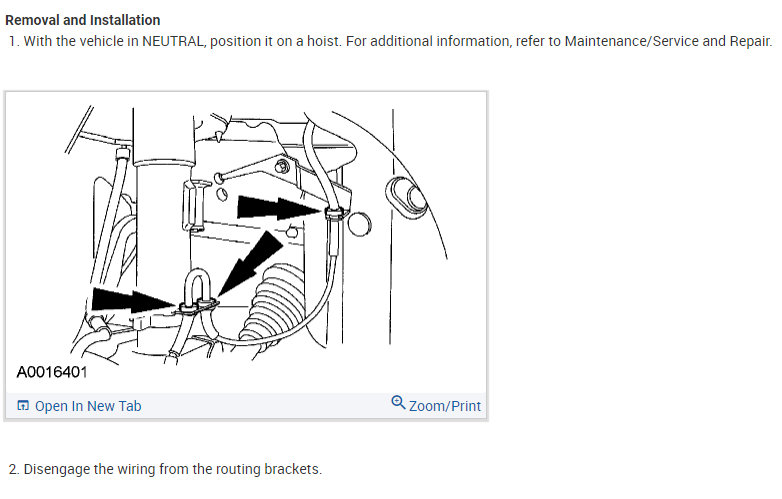 Removal and Installation

1. With the vehicle in NEUTRAL, position it on a hoist. For additional information, refer to Maintenance/Service and Repair.

A0016401

Open In New Tab

Zoom/Print

2. Disengage the wiring from the routing brackets.