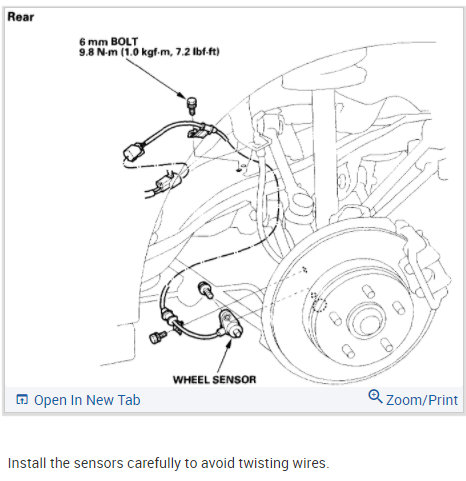 Rear

6 mm BOLT
9.8 N·m (1.0 kgf·m, 7.2 lbf·ft)

WHEEL SENSOR

Open In New Tab

Zoom/Print

Install the sensors carefully to avoid twisting wires.